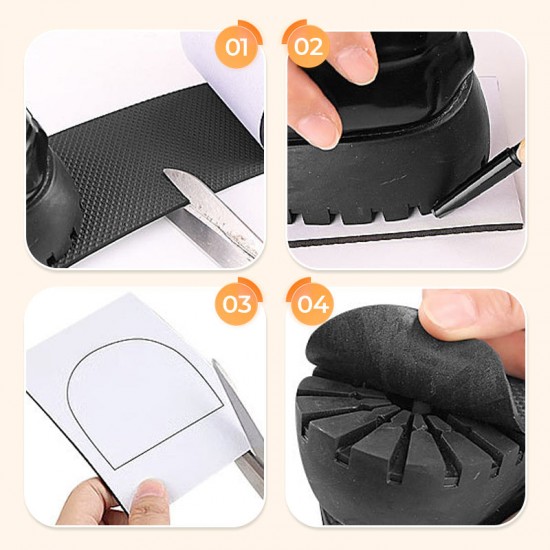 01

02

03

04