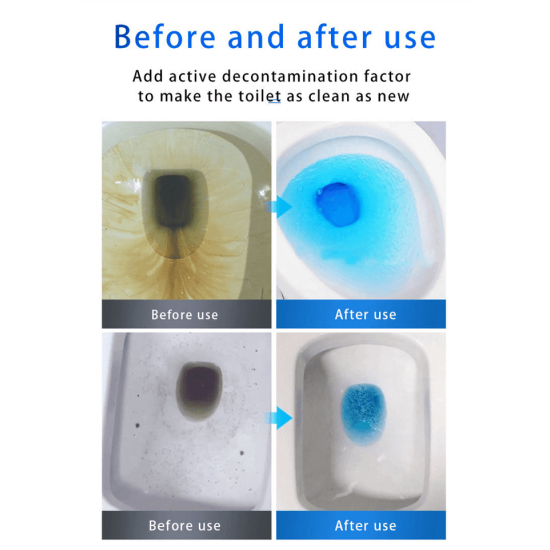 Before and after use

Add active decontamination factor to make the toilet as clean as new

Before use

After use

Before use

After use