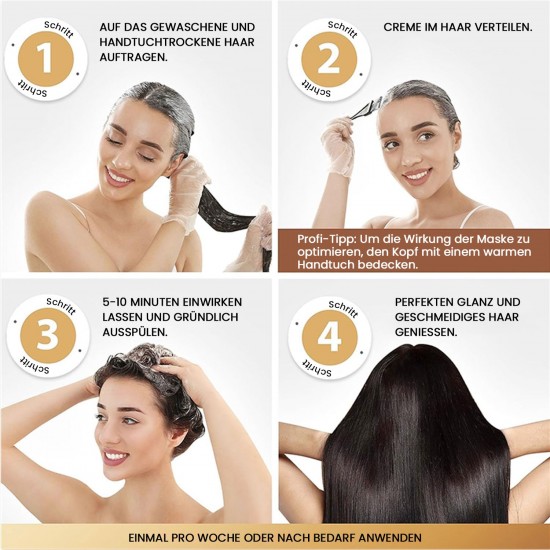 Schritt 1 Schritt

AUF DAS GEWASCHENE UND HANDTUCHTROCKENE HAAR AUFTRAGEN.

Schritt 2 Schritt

CREME IM HAAR VERTEILEN.

Profi-Tipp: Um die Wirkung der Maske zu optimieren, den Kopf mit einem warmen Handtuch bedecken.

Schritt 3 Schritt

5-10 MINUTEN EINWIRKEN LASSEN UND GRÜNDLICH AUSSPÜLEN.

Schritt 4 Schritt

PERFEKTEN GLANZ UND GESCHMEIDIGES HAAR GENIESSEN.

EINMAL PRO WOCHE ODER NACH BEDARF ANWENDEN