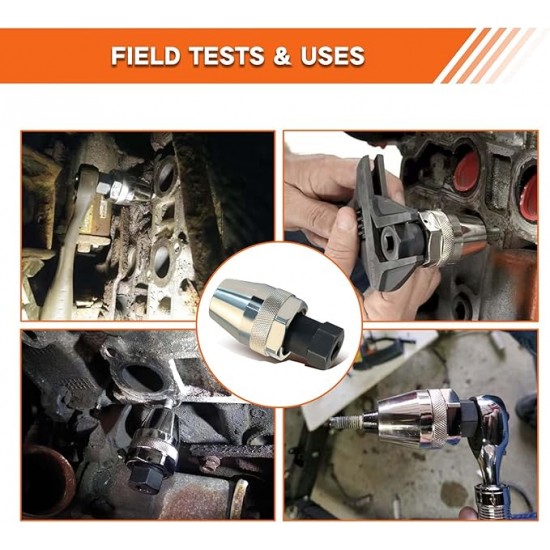 FIELD TESTS & USES