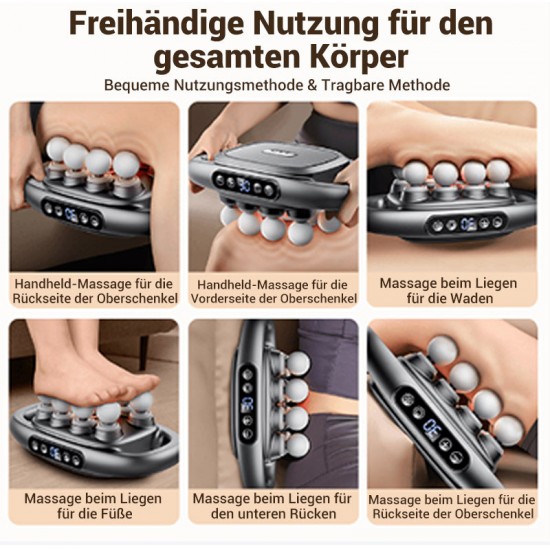 Freihändige Nutzung für den gesamten Körper

Bequeme Nutzungsmethode & Tragbare Methode

Handheld-Massage für die Rückseite der Oberschenkel

Handheld-Massage für die Vorderseite der Oberschenkel

Massage beim Liegen für die Waden

Massage beim Liegen für die Füße

Massage beim Liegen für den unteren Rücken

Massage beim Liegen für die Rückseite der Oberschenkel